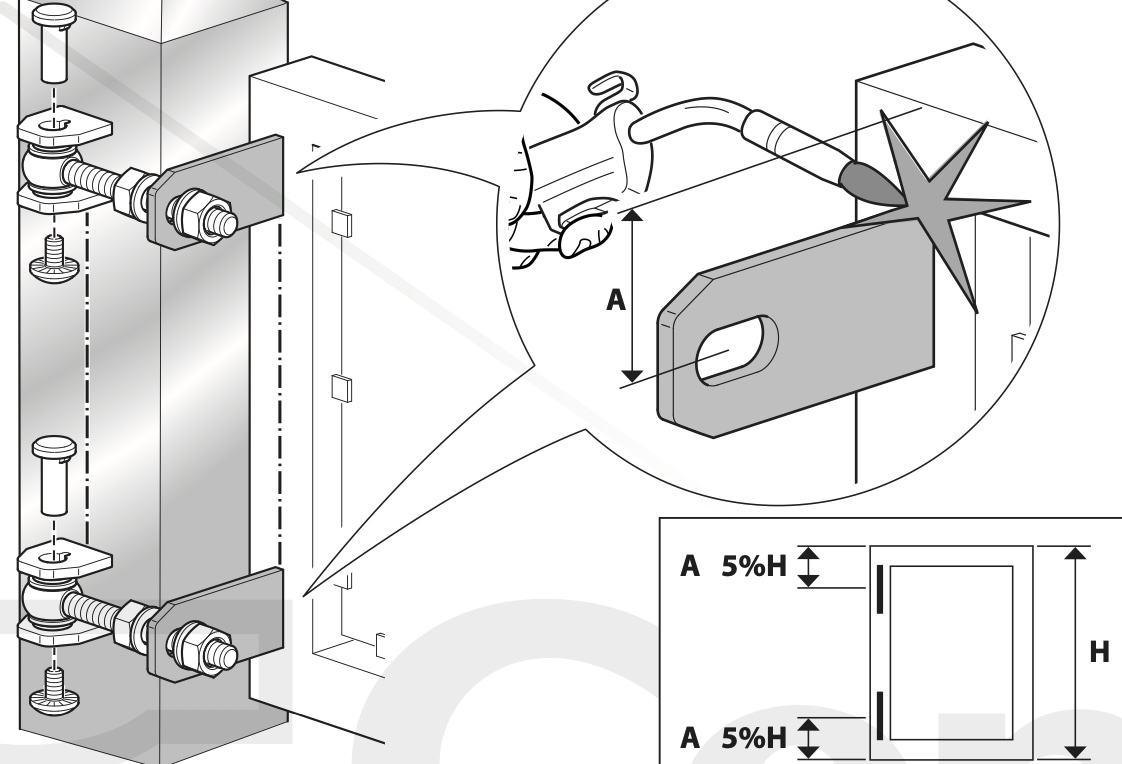 A

A 5%H

H

A 5%H